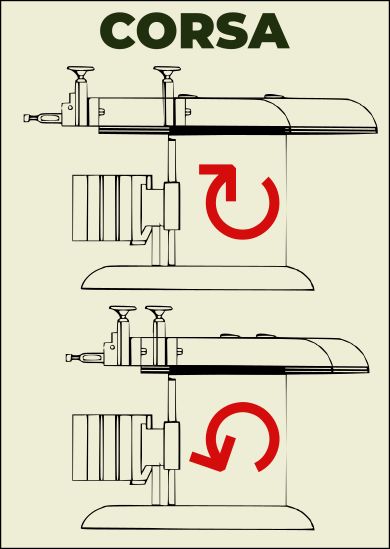 CORSA